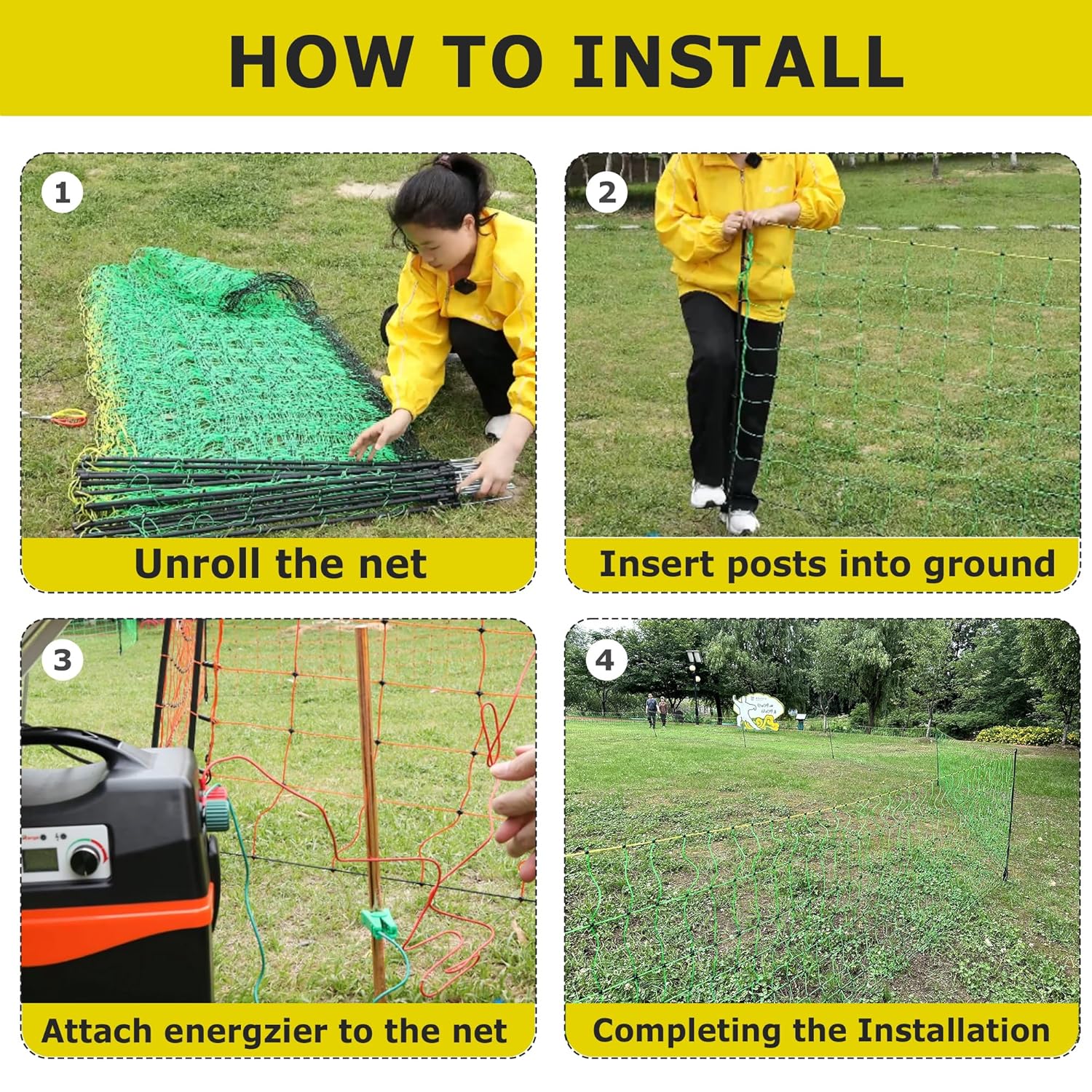 HOW TO INSTALL

1

Unroll the net

2

Insert posts into ground

3

Attach energzier to the net

4

Completing the Installation